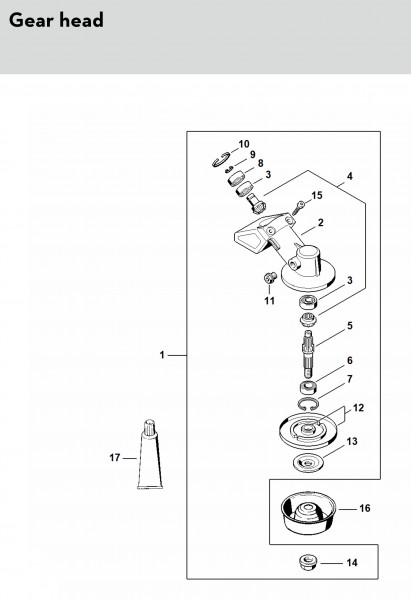 Gear head

10
9
8
3
4
15
2
3
11
5
1
6
7
12
13
17
16
14